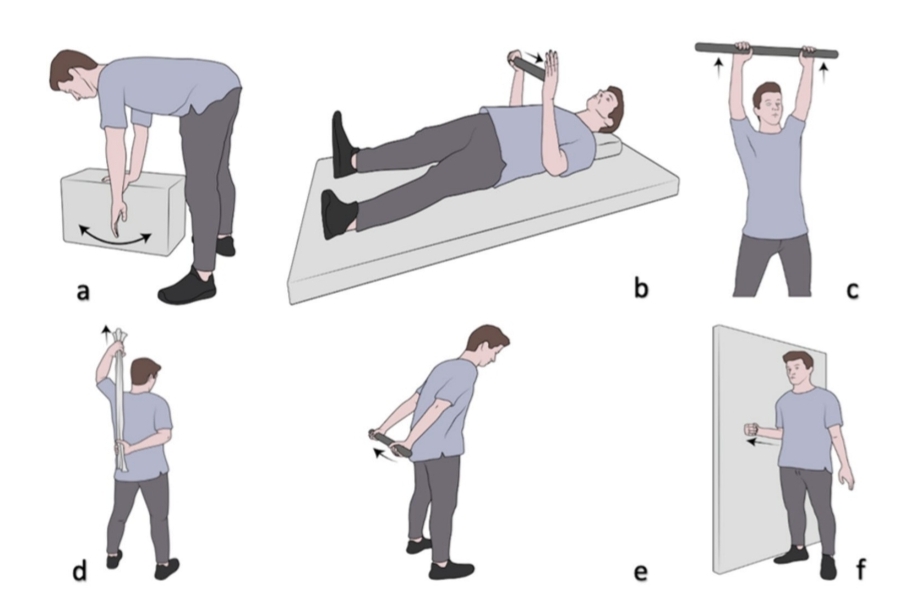 a

b

c

d

e

f